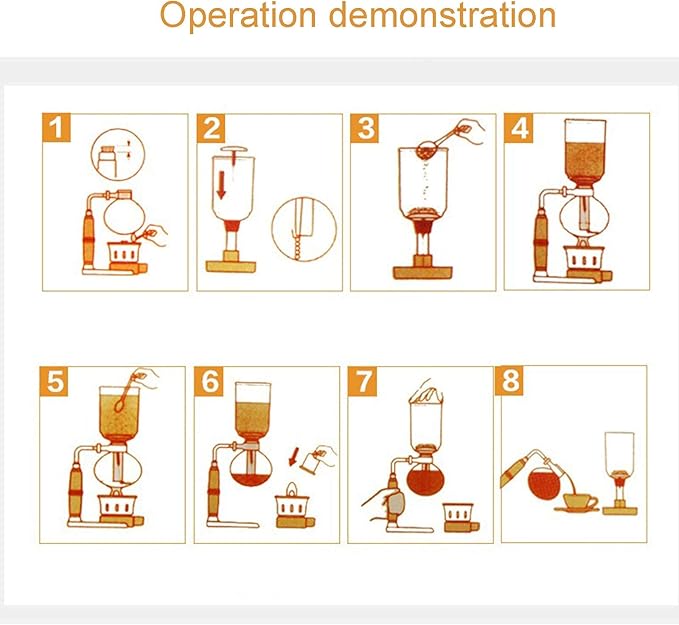 Operation demonstration

1

2

3

4

5

6

7

8